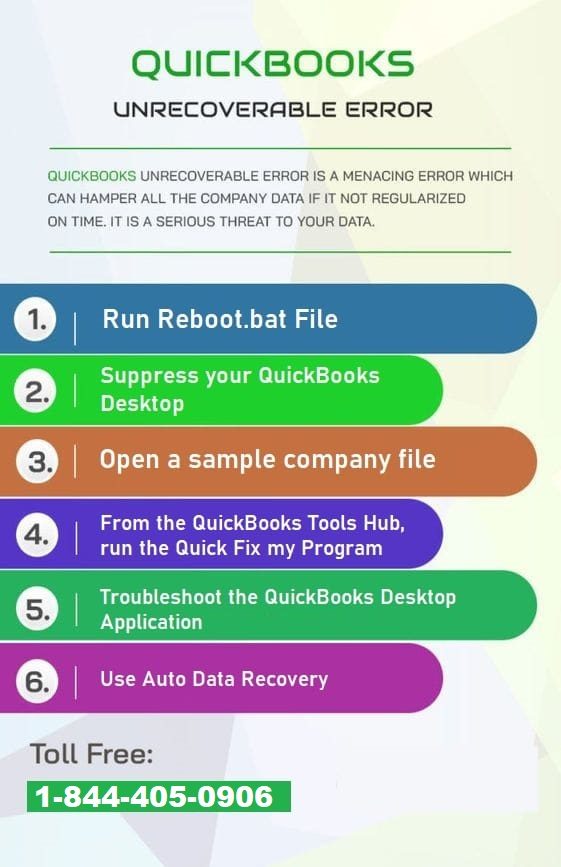 QUICKBOOKS

UNRECOVERABLE ERROR

QUICKBOOKS UNRECOVERABLE ERROR IS A MENACING ERROR WHICH CAN HAMPER ALL THE COMPANY DATA IF IT NOT REGULARIZED ON TIME. IT IS A SERIOUS THREAT TO YOUR DATA.

1. Run Reboot.bat File

2. Suppress your QuickBooks Desktop

3. Open a sample company file

4. From the QuickBooks Tools Hub, run the Quick Fix my Program

5. Troubleshoot the QuickBooks Desktop Application

6. Use Auto Data Recovery

Toll Free:

1-844-405-0906